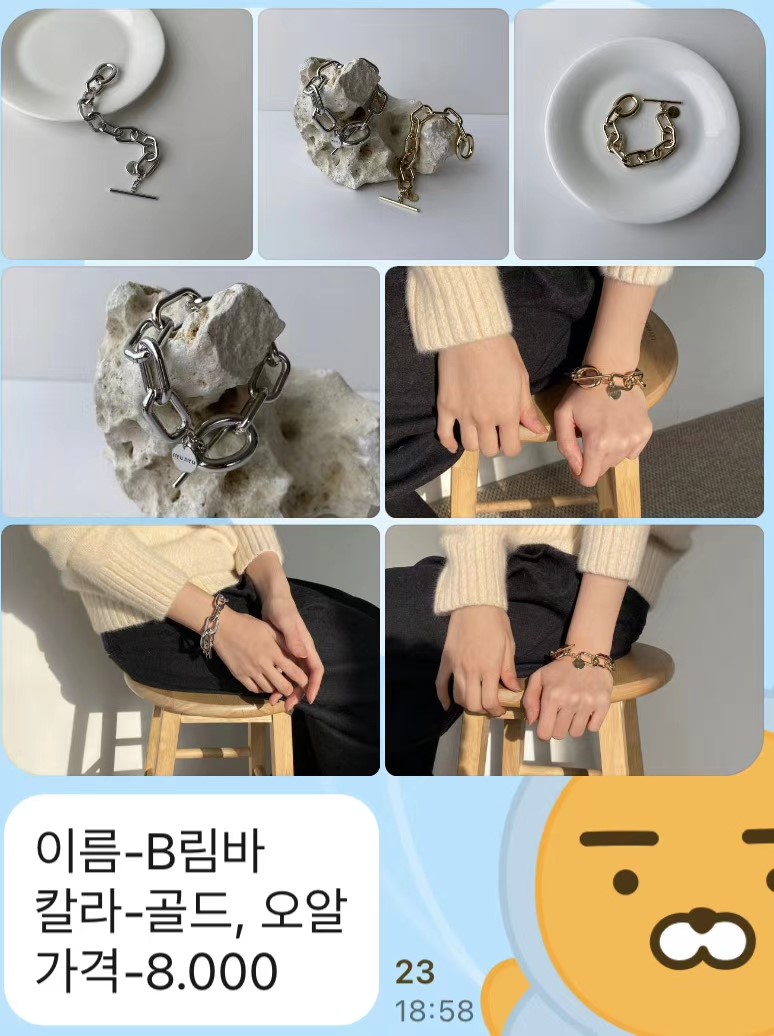 이름-B림바
칼라-골드, 오알
가격-8.000

23
18:58