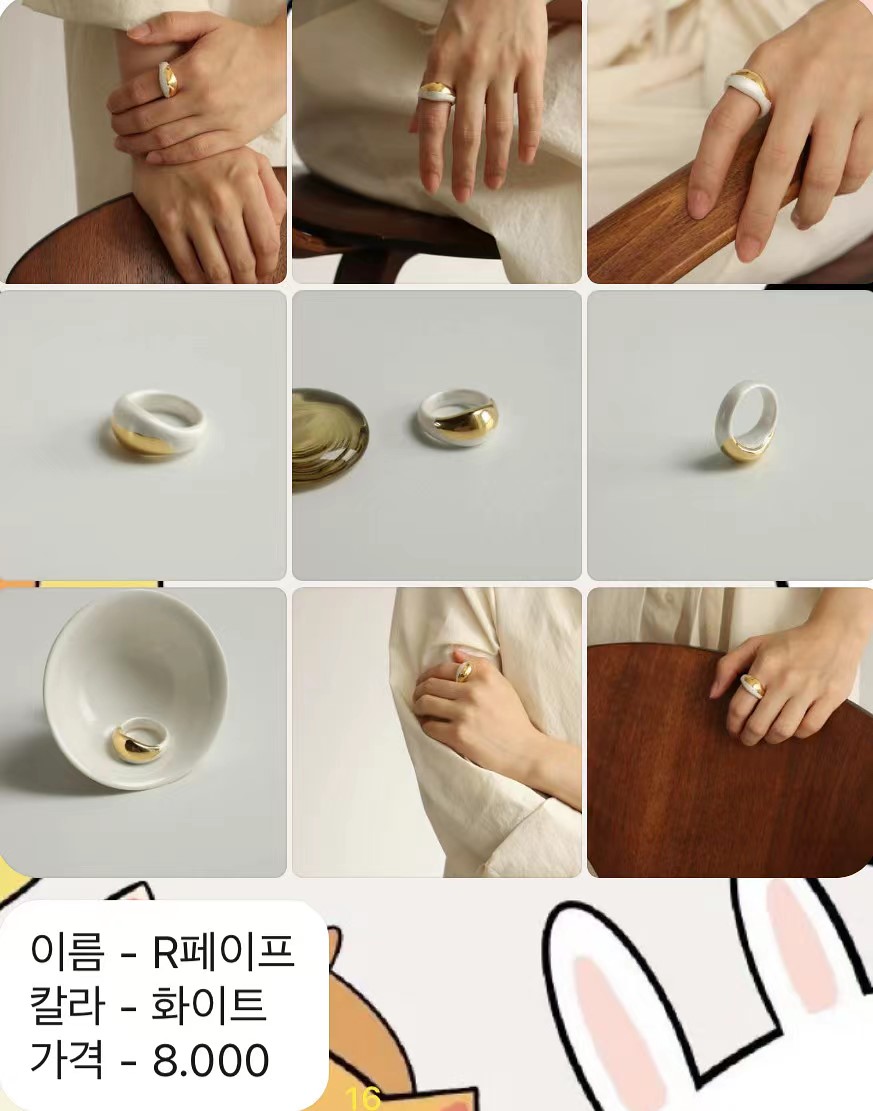 이름 - R페이프
칼라 - 화이트
가격 - 8.000

16