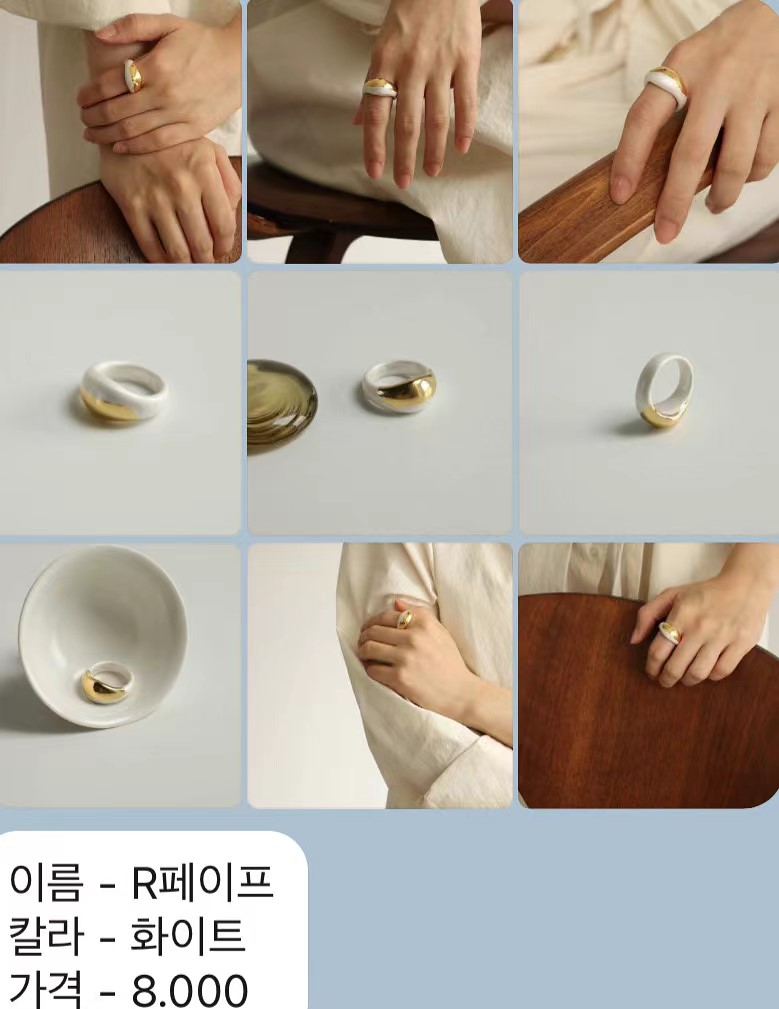 이름 - R페이프
칼라 - 화이트
가격 - 8.000