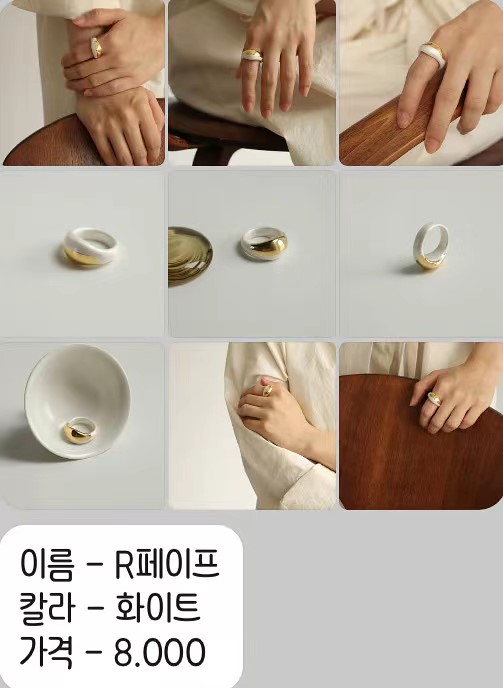 이름 - R페이프
칼라 - 화이트
가격 - 8.000