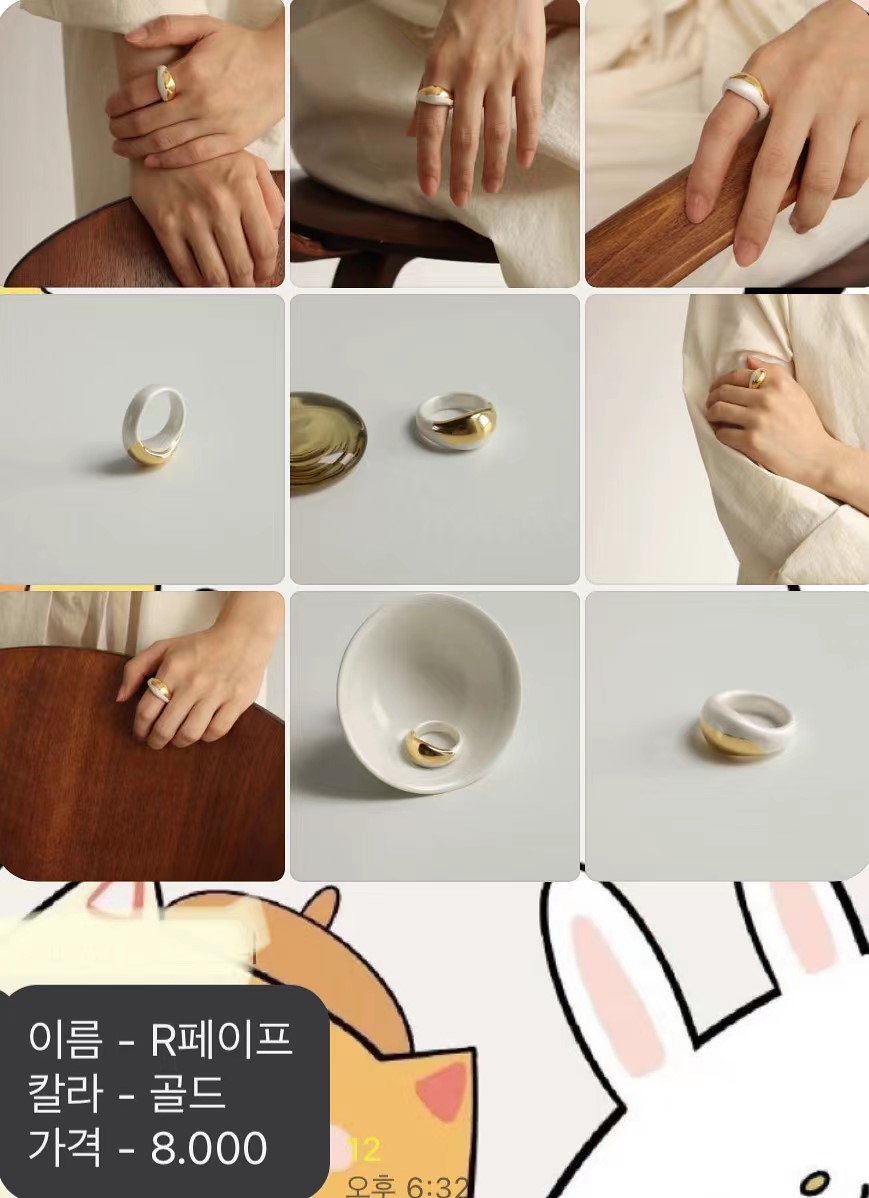 이름 - R페이프
칼라 - 골드
가격 - 8.000

12
오후 6:32