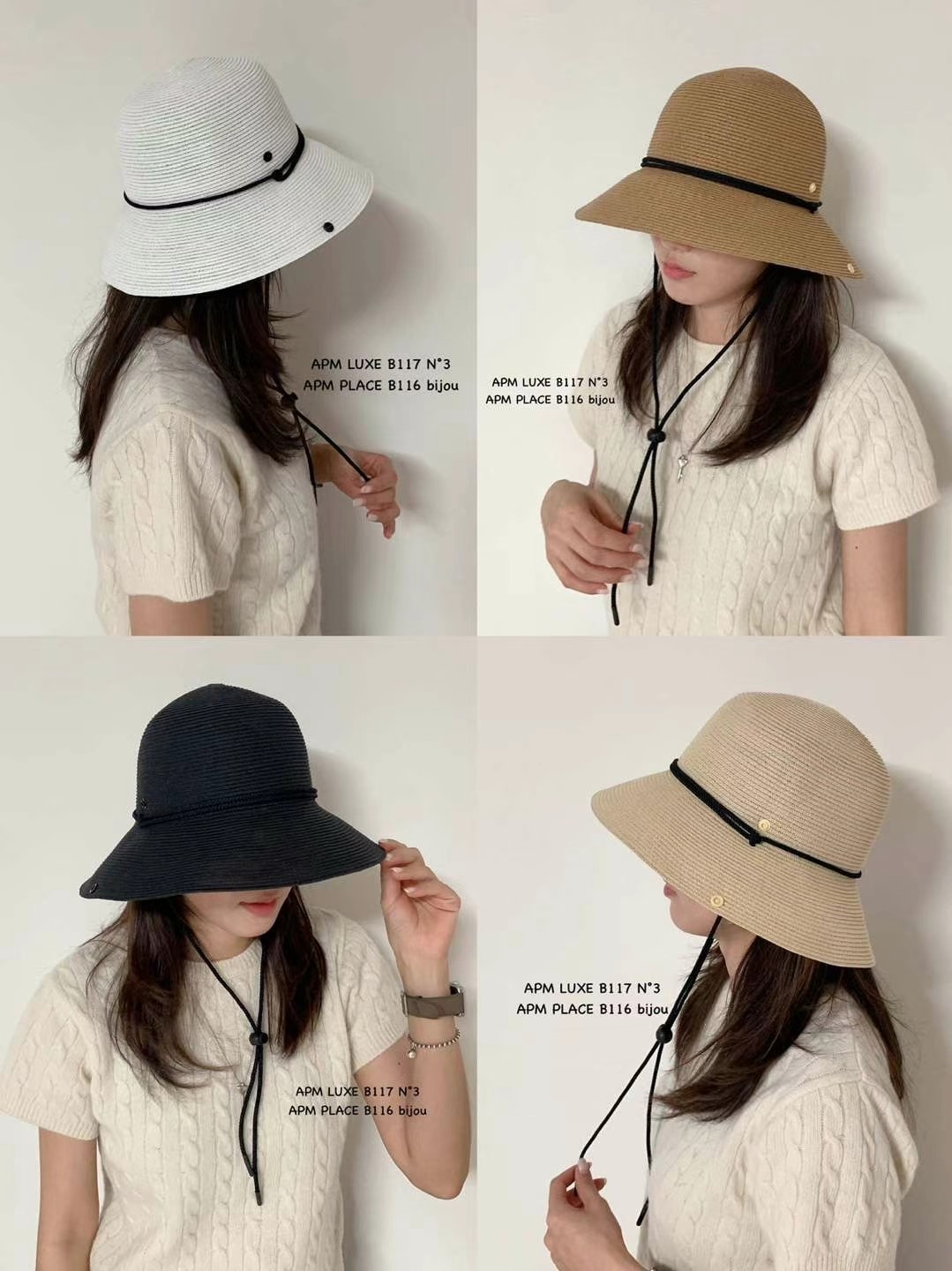 APM LUXE B117 N°3
APM PLACE B116 bijou

APM LUXE B117 N°3
APM PLACE B116 bijou

APM LUXE B117 N°3
APM PLACE B116 bijou

APM LUXE B117 N°3
APM PLACE B116 bijou